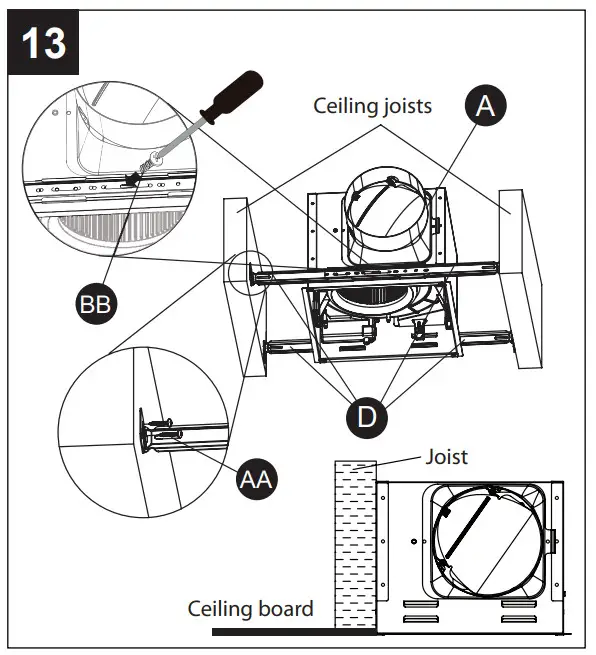 13

Ceiling joists

A

BB

D

AA

Joist

Ceiling board