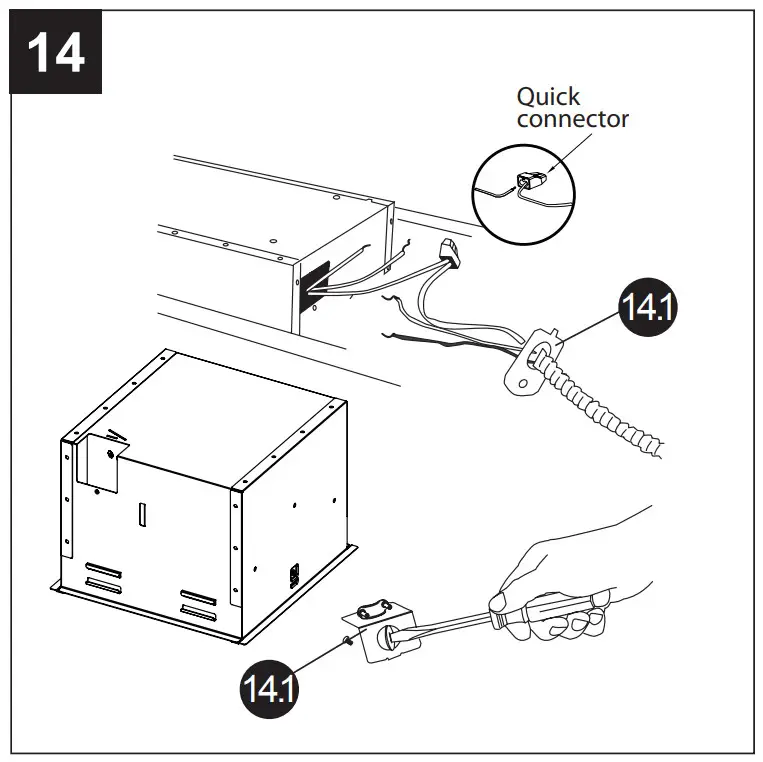 14

Quick connector

14.1

14.1