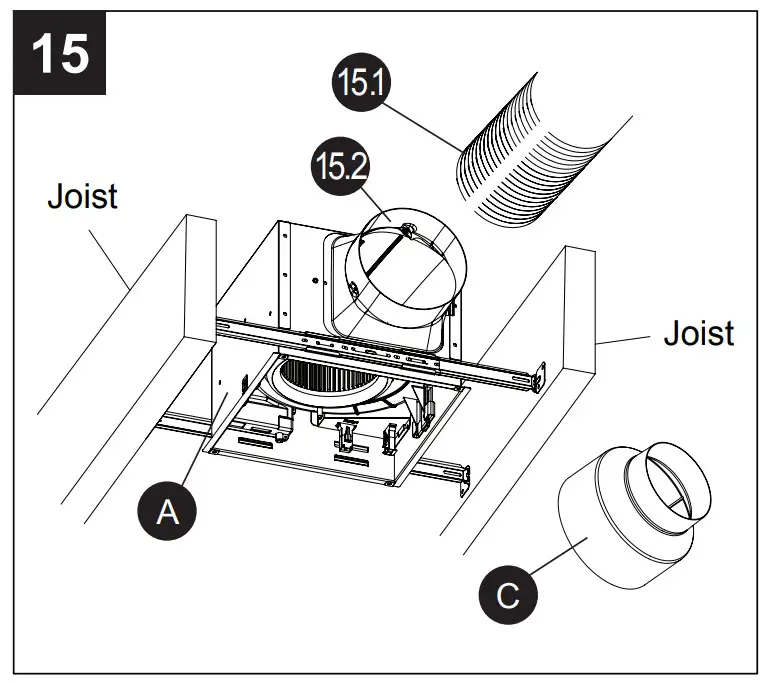 15

15.1

15.2

Joist

Joist

A

C