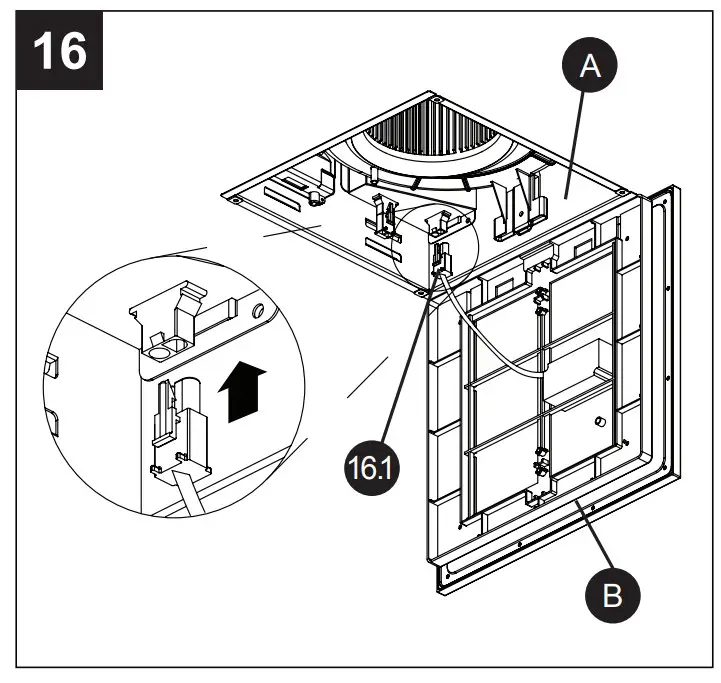 16

A

16.1

B