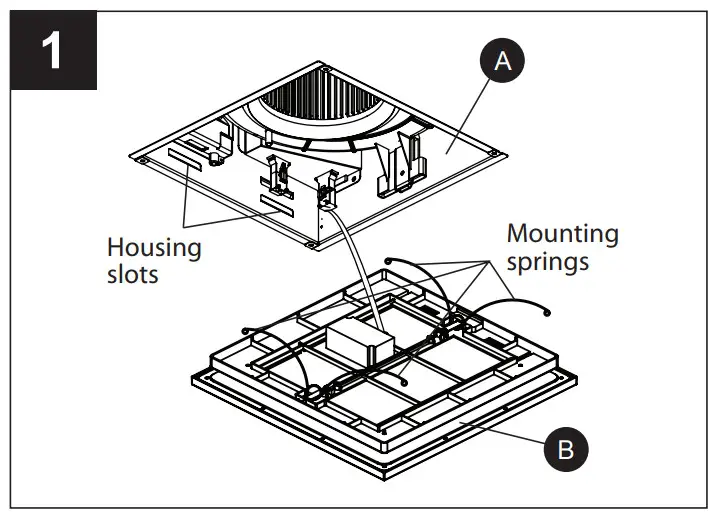 1

A

Housing slots

Mounting springs

B