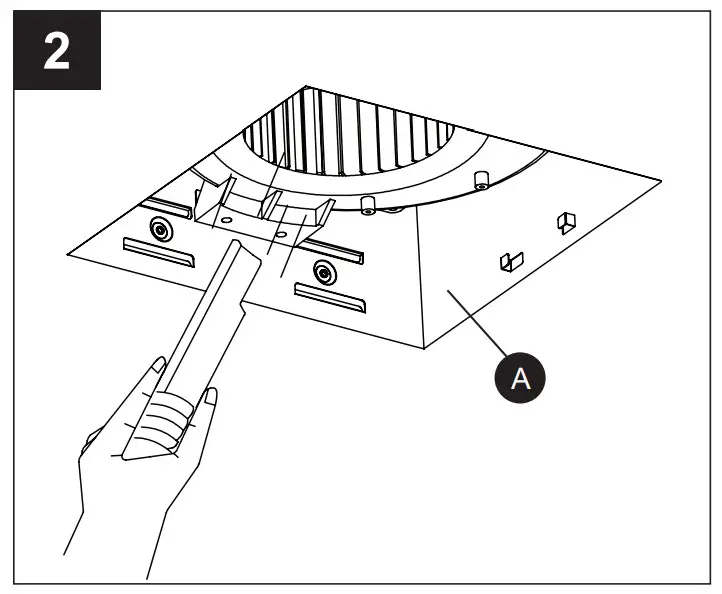 2

A