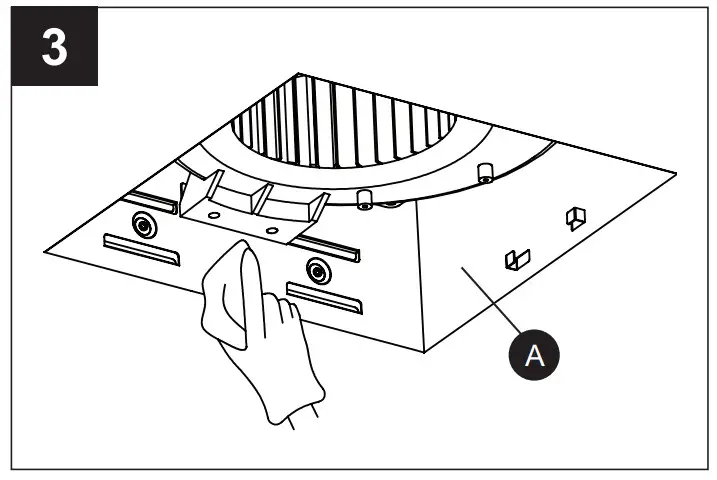 3

A