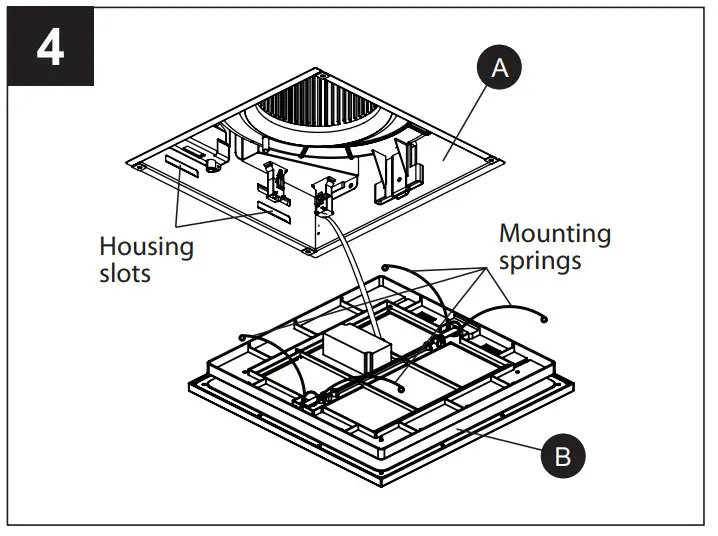 4

A

Housing slots

Mounting springs

B