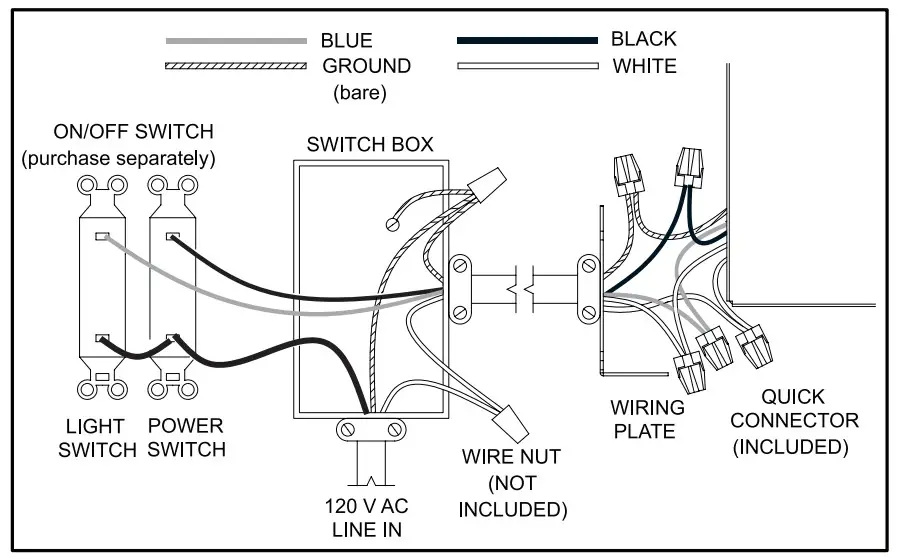 BLUE
GROUND
(bare)
BLACK
WHITE

ON/OFF SWITCH
(purchase separately)

SWITCH BOX

LIGHT SWITCH

POWER SWITCH

120 V AC LINE IN

WIRE NUT (NOT INCLUDED)

WIRING PLATE

QUICK CONNECTOR (INCLUDED)