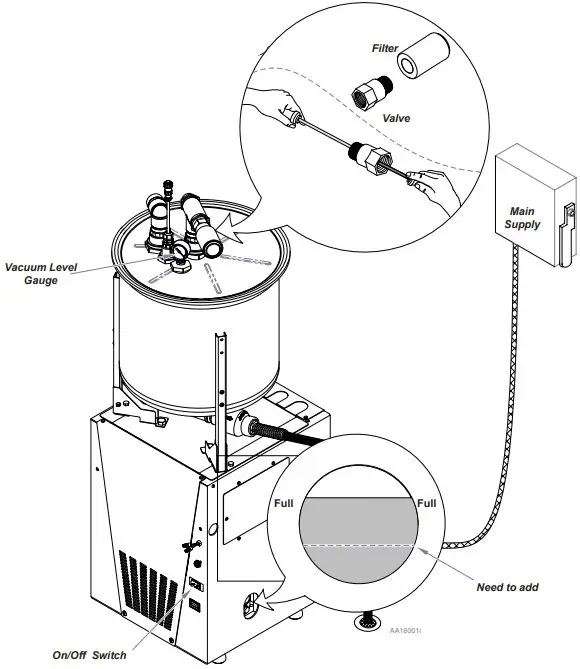 Filter

Valve

Main Supply

Vacuum Level Gauge

Full

Full

Need to add

AA16001i

On/Off Switch