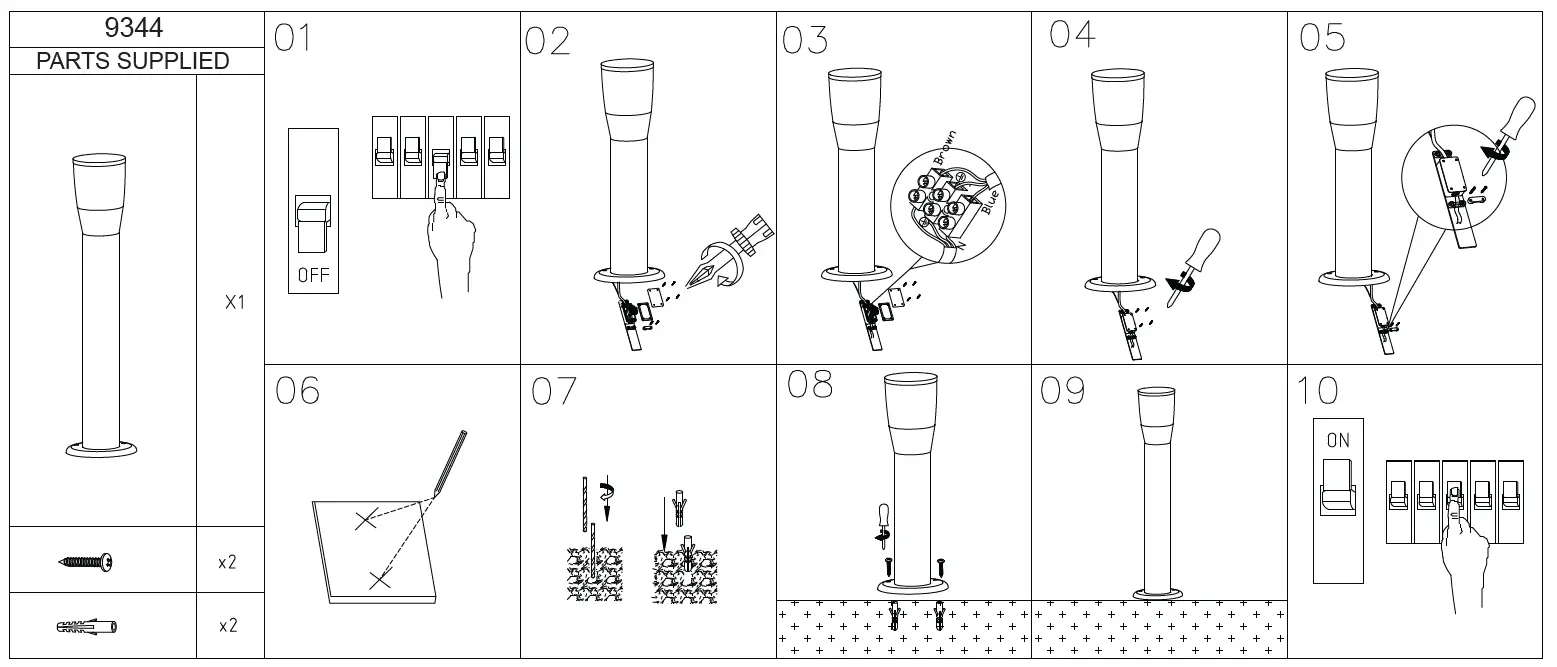 9344
PARTS SUPPLIED

X1

x2

x2

01

OFF

02

03

Brown

Blue

04

05

06

07

08

09

10

ON