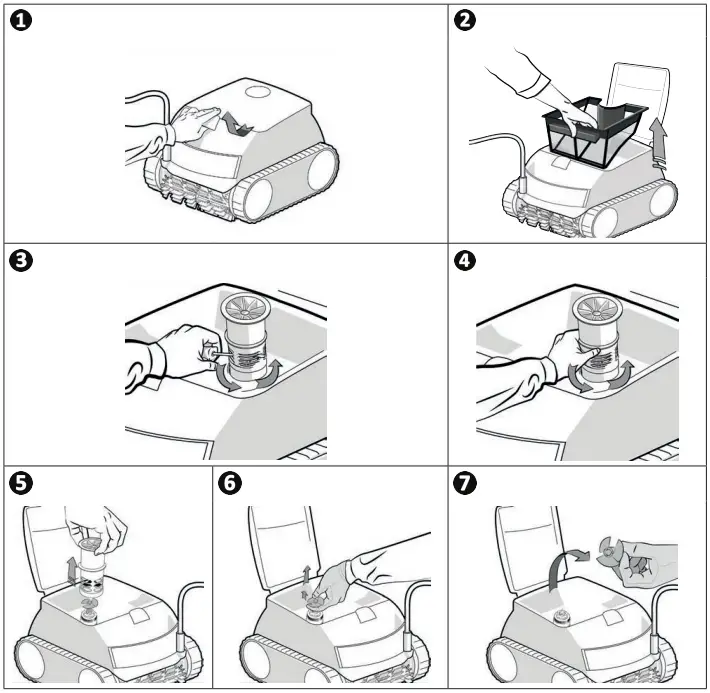 1
2
3
4
5
6
7