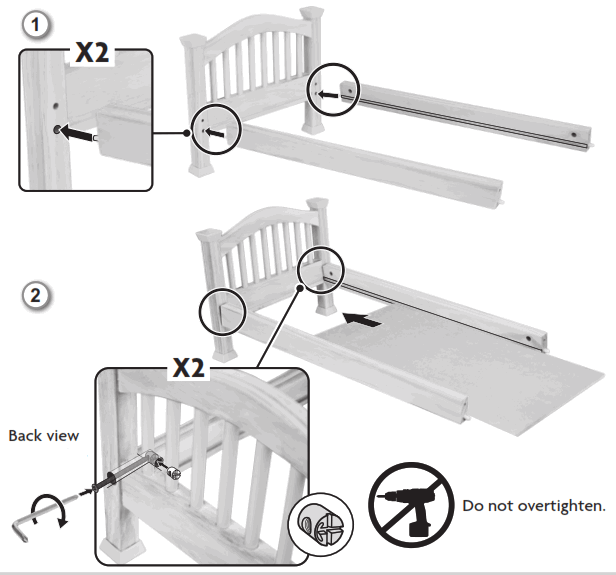 1

X2

2

X2

Back view

Do not overtighten.