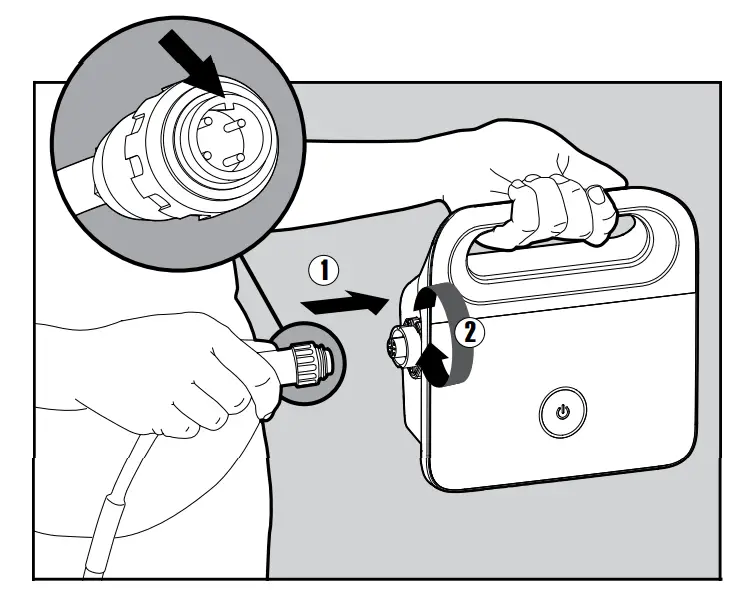 1
2