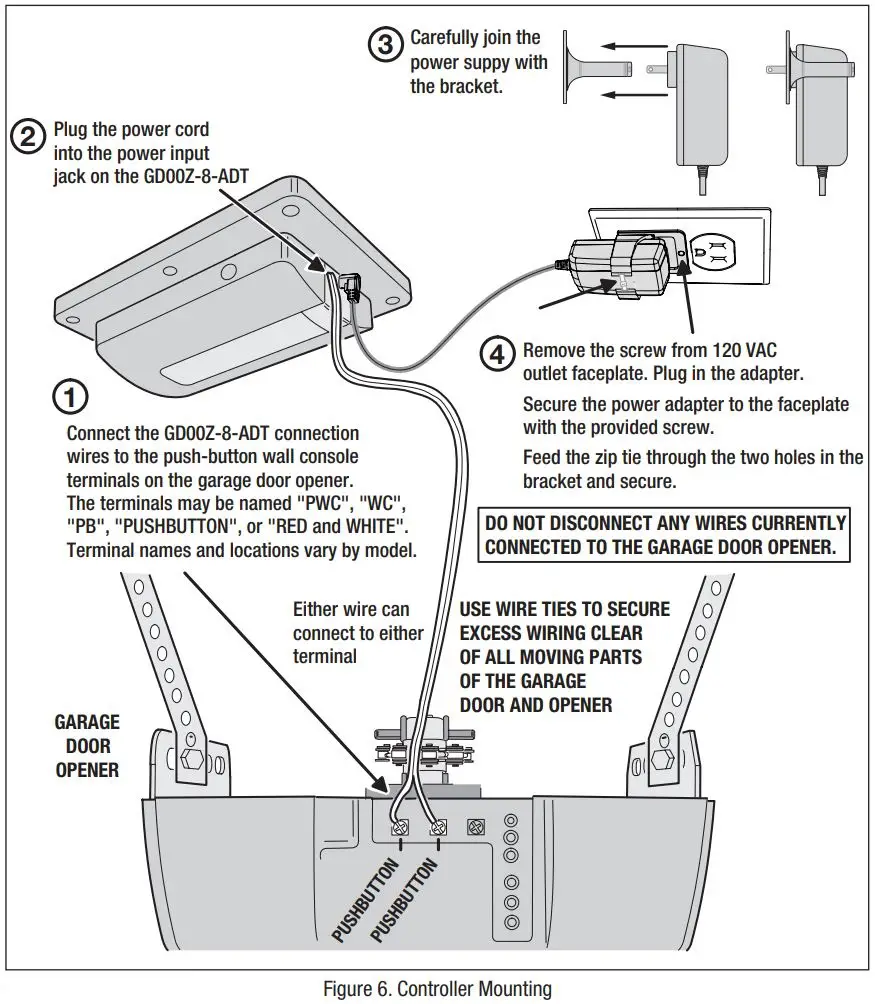 ③ Carefully join the power suppy with the bracket.

② Plug the power cord into the power input jack on the GD00Z-8-ADT

④ Remove the screw from 120 VAC outlet faceplate. Plug in the adapter.

Secure the power adapter to the faceplate with the provided screw.

Feed the zip tie through the two holes in the bracket and secure.

①

Connect the GD00Z-8-ADT connection wires to the push-button wall console terminals on the garage door opener. The terminals may be named "PWC", "WC", "PB", "PUSHBUTTON", or "RED and WHITE". Terminal names and locations vary by model.

DO NOT DISCONNECT ANY WIRES CURRENTLY CONNECTED TO THE GARAGE DOOR OPENER.

Either wire can connect to either terminal

USE WIRE TIES TO SECURE EXCESS WIRING CLEAR OF ALL MOVING PARTS OF THE GARAGE DOOR AND OPENER

GARAGE DOOR OPENER

PUSHBUTTON

PUSHBUTTON

Figure 6. Controller Mounting