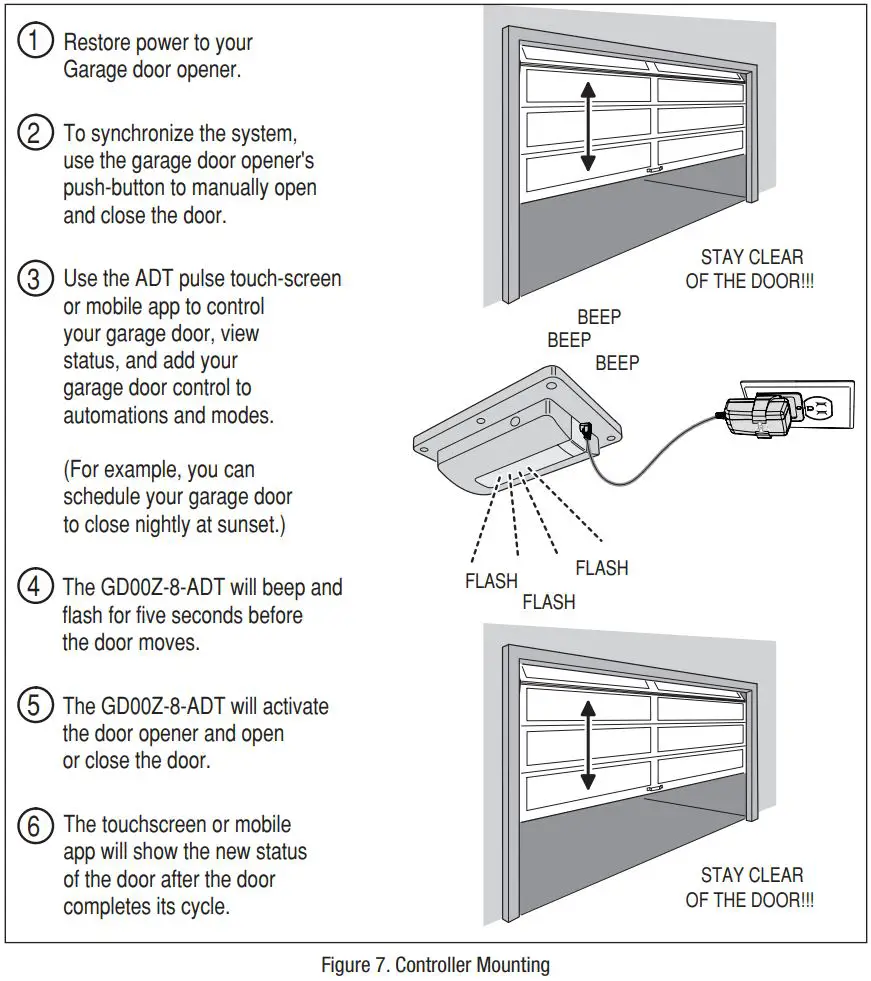 1 Restore power to your Garage door opener.

2 To synchronize the system, use the garage door opener's push-button to manually open and close the door.

3 Use the ADT pulse touch-screen or mobile app to control your garage door, view status, and add your garage door control to automations and modes.

(For example, you can schedule your garage door to close nightly at sunset.)

4 The GD00Z-8-ADT will beep and flash for five seconds before the door moves.

5 The GD00Z-8-ADT will activate the door opener and open or close the door.

6 The touchscreen or mobile app will show the new status of the door after the door completes its cycle.

STAY CLEAR OF THE DOOR!!!

BEEP
BEEP
BEEP

FLASH
FLASH
FLASH

STAY CLEAR OF THE DOOR!!!

Figure 7. Controller Mounting