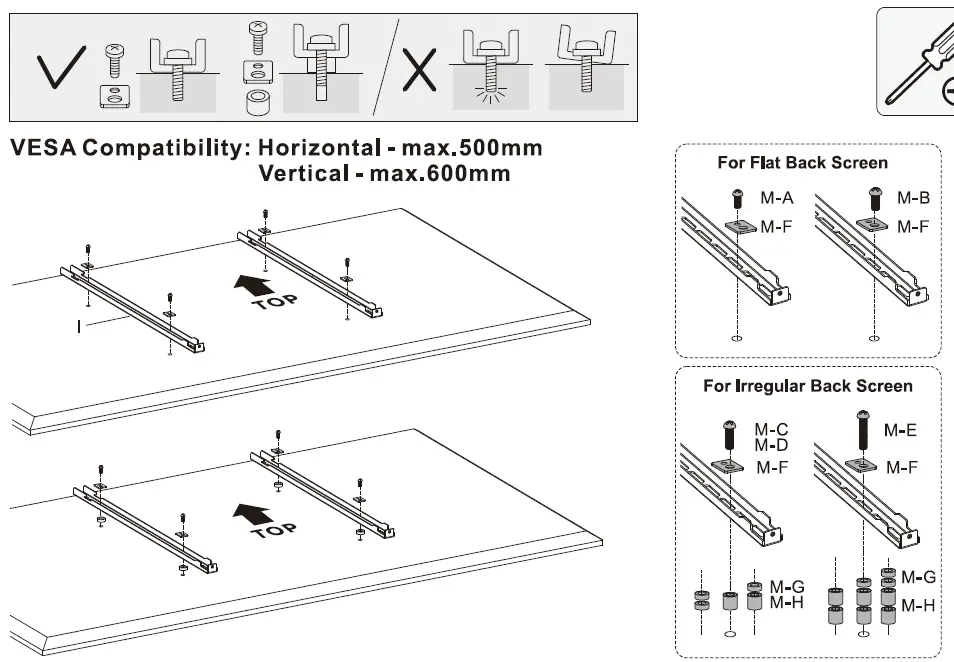 VESA Compatibility: Horizontal - max.500mm
Vertical - max.600mm

TOP

I

TOP

For Flat Back Screen

M-A
M-F

M-B
M-F

For Irregular Back Screen

M-C
M-D
M-F

M-E
M-F

M-G
M-H

M-G
M-H