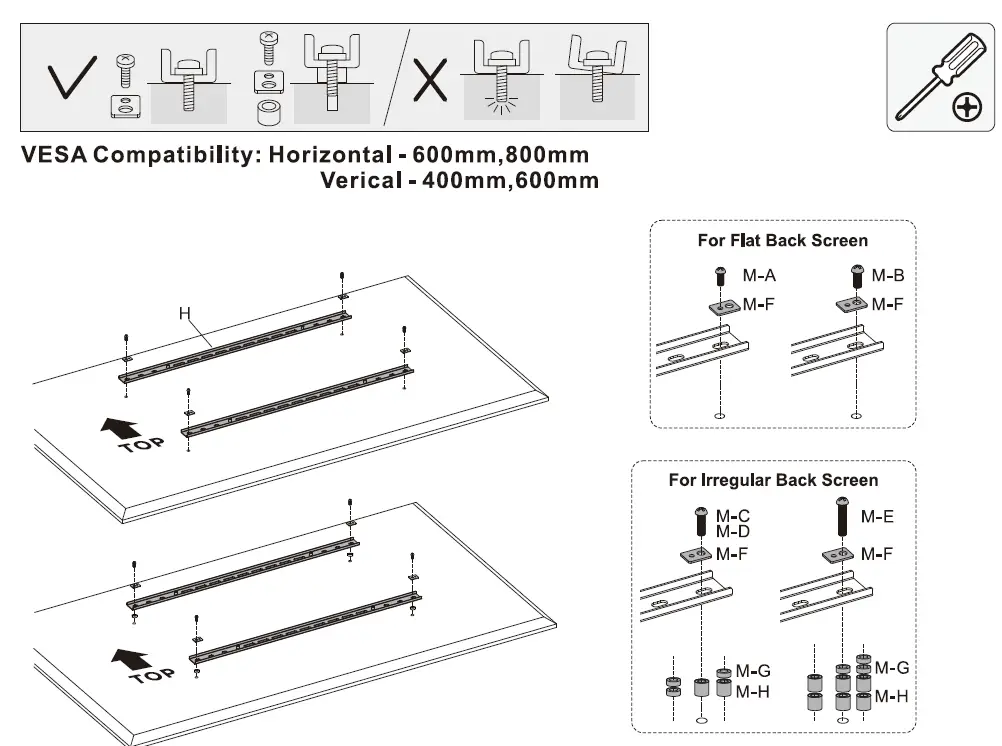 VESA Compatibility: Horizontal - 600mm,800mm
Verical - 400mm,600mm

H

TOP

TOP

For Flat Back Screen

M-A
M-F
M-B
M-F

For Irregular Back Screen

M-C
M-D
M-F
M-E
M-F
M-G
M-H
M-G
M-H