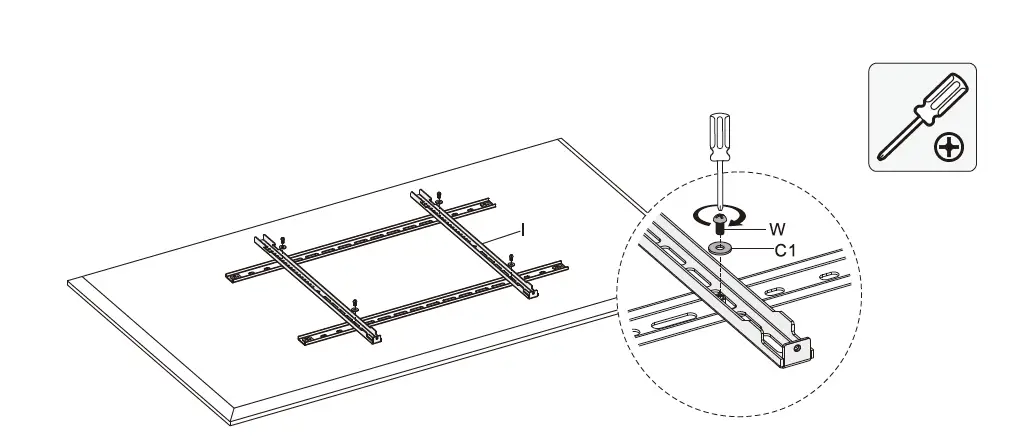 I
W
C1