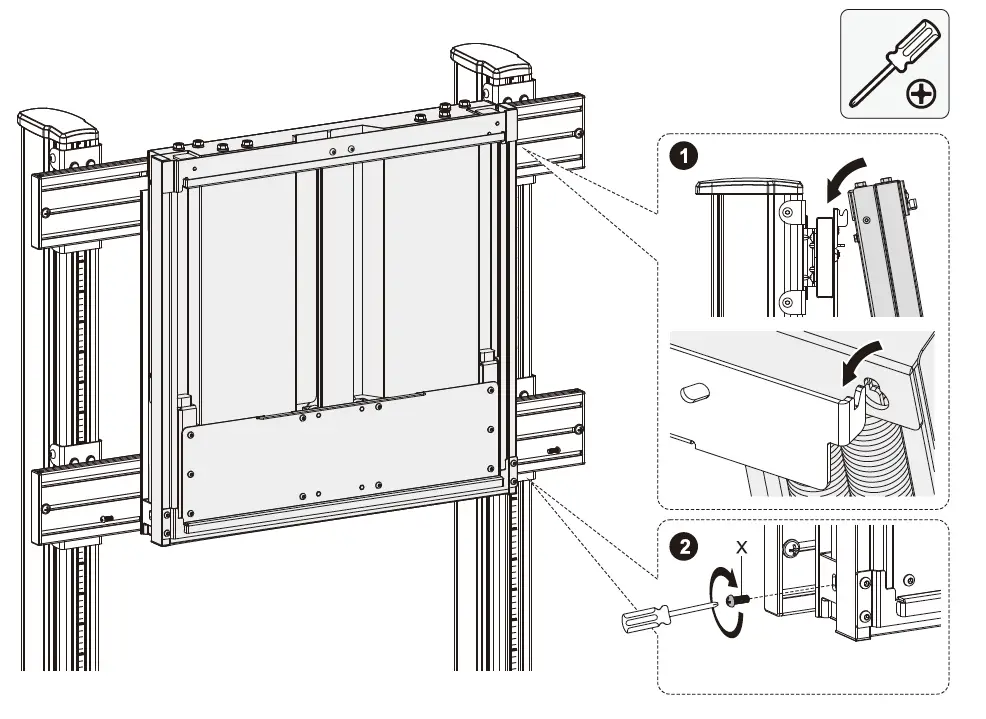 1

2

X