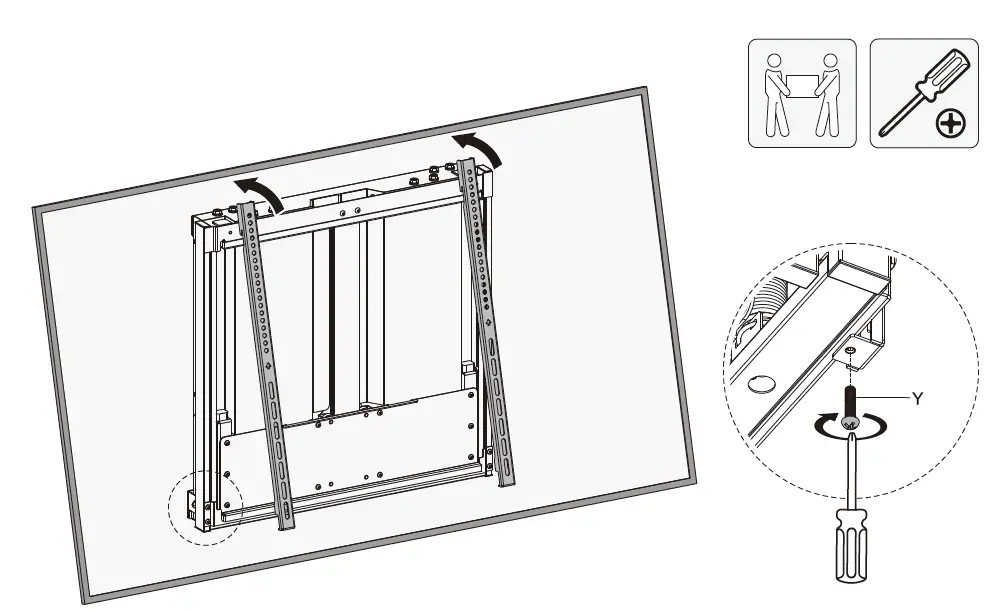 Y