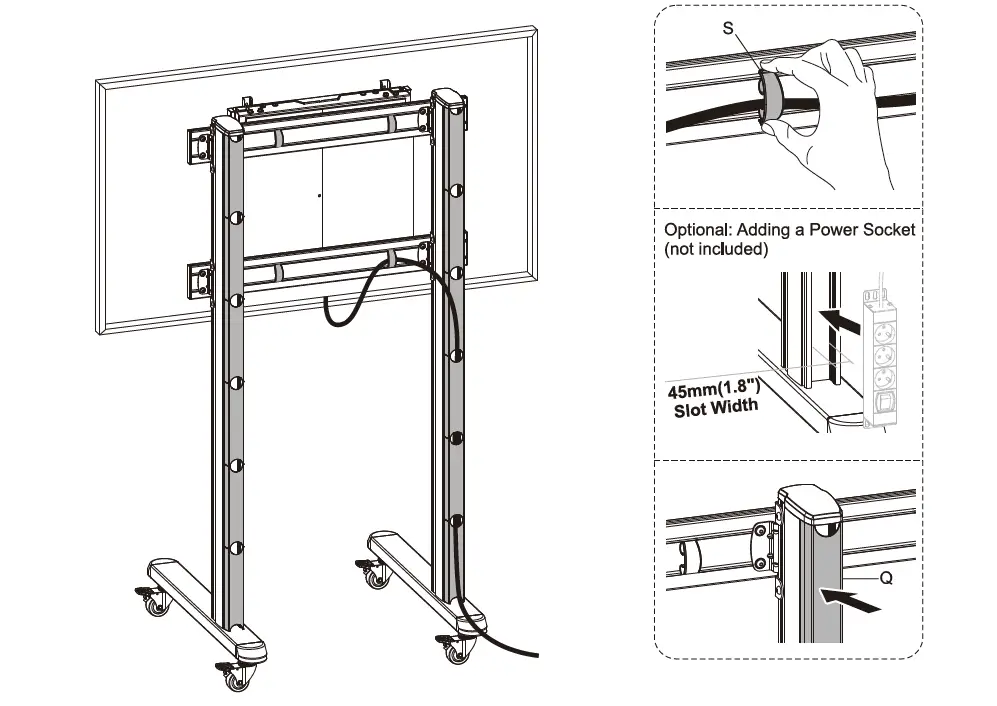 S

Optional: Adding a Power Socket (not included)

45mm(1.8")
Slot Width

Q