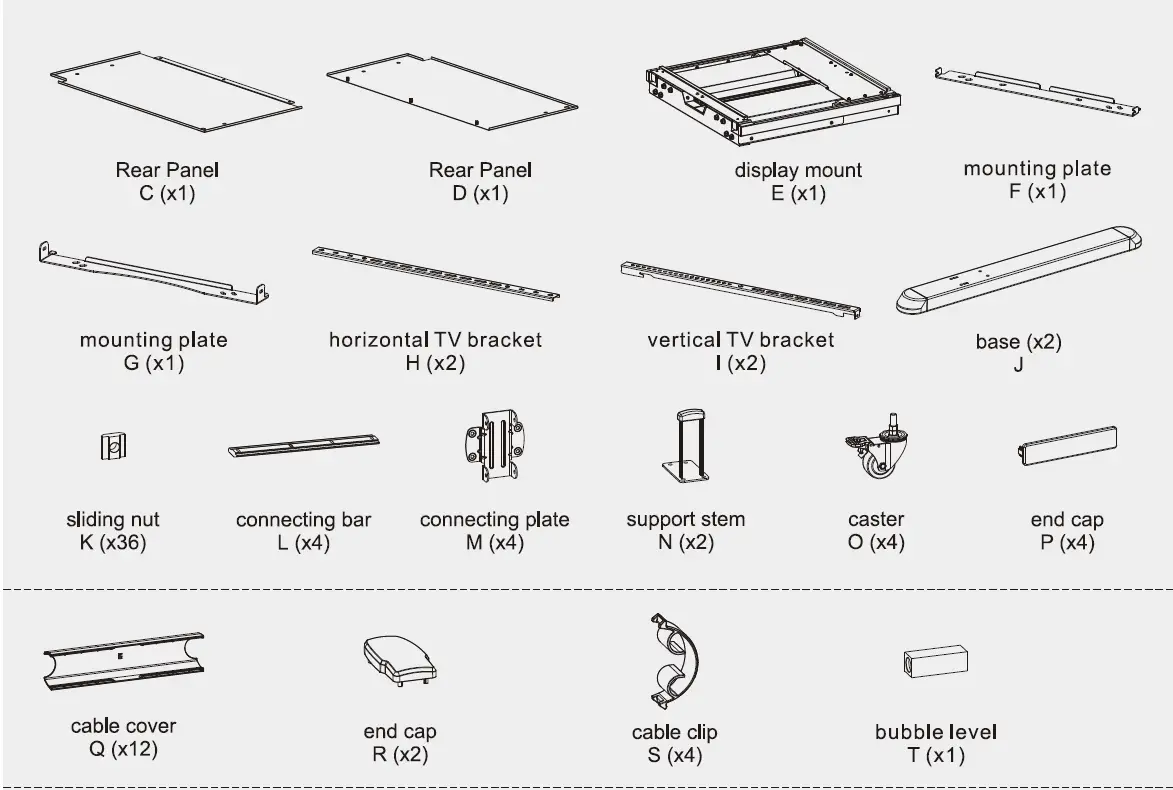 Rear Panel
C (x1)

Rear Panel
D (x1)

display mount
E (x1)

mounting plate
F (x1)

mounting plate
G (x1)

horizontal TV bracket
H (x2)

vertical TV bracket
I (x2)

base (x2)
J

sliding nut
K (x36)

connecting bar
L (x4)

connecting plate
M (x4)

support stem
N (x2)

caster
O (x4)

end cap
P (x4)

cable cover
Q (x12)

end cap
R (x2)

cable clip
S (x4)

bubble level
T (x1)