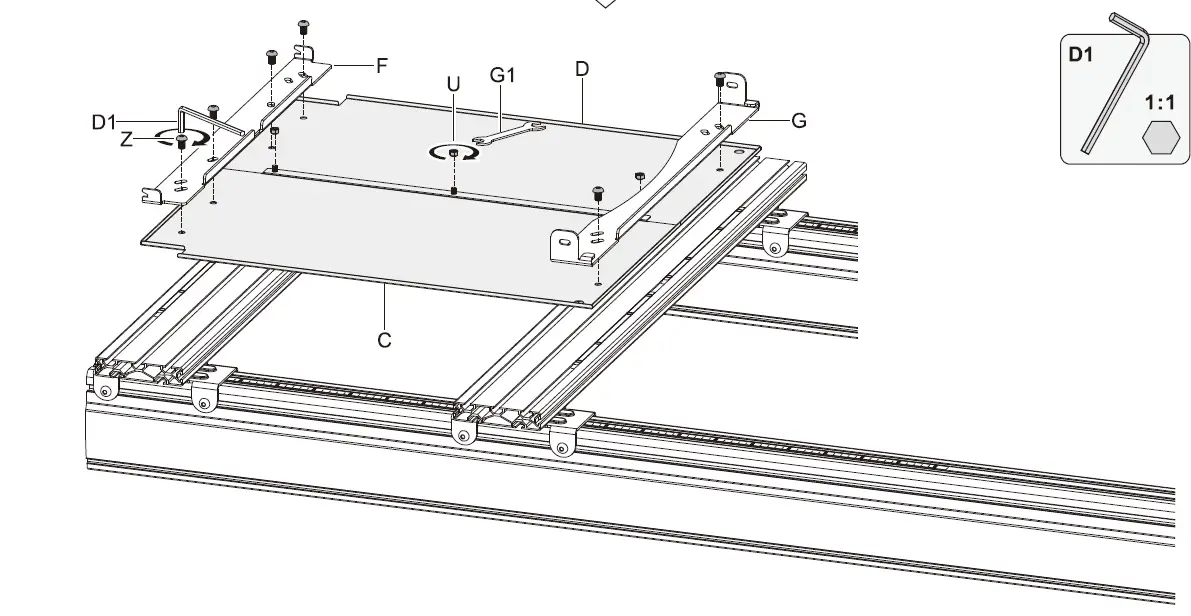 F
U
G1
D
D1
Z
G
C
D1
1:1