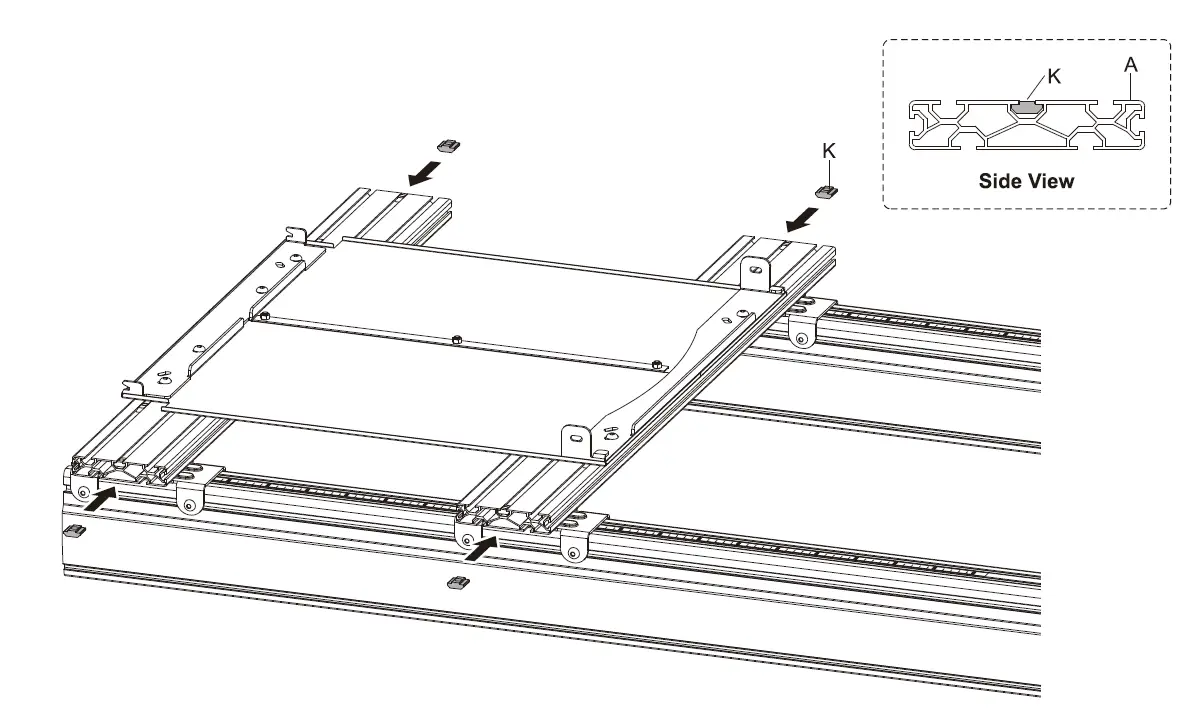 K
A
Side View
K