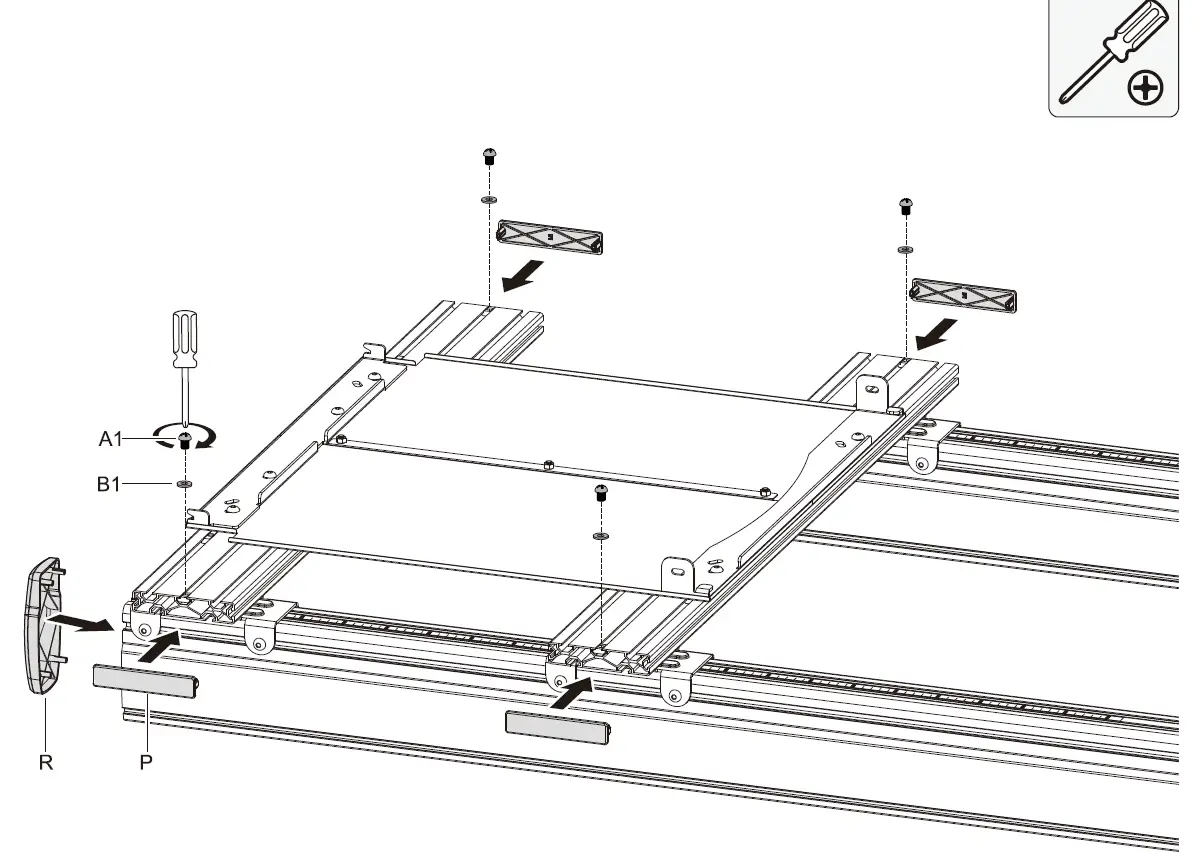 A1
B1
R
P