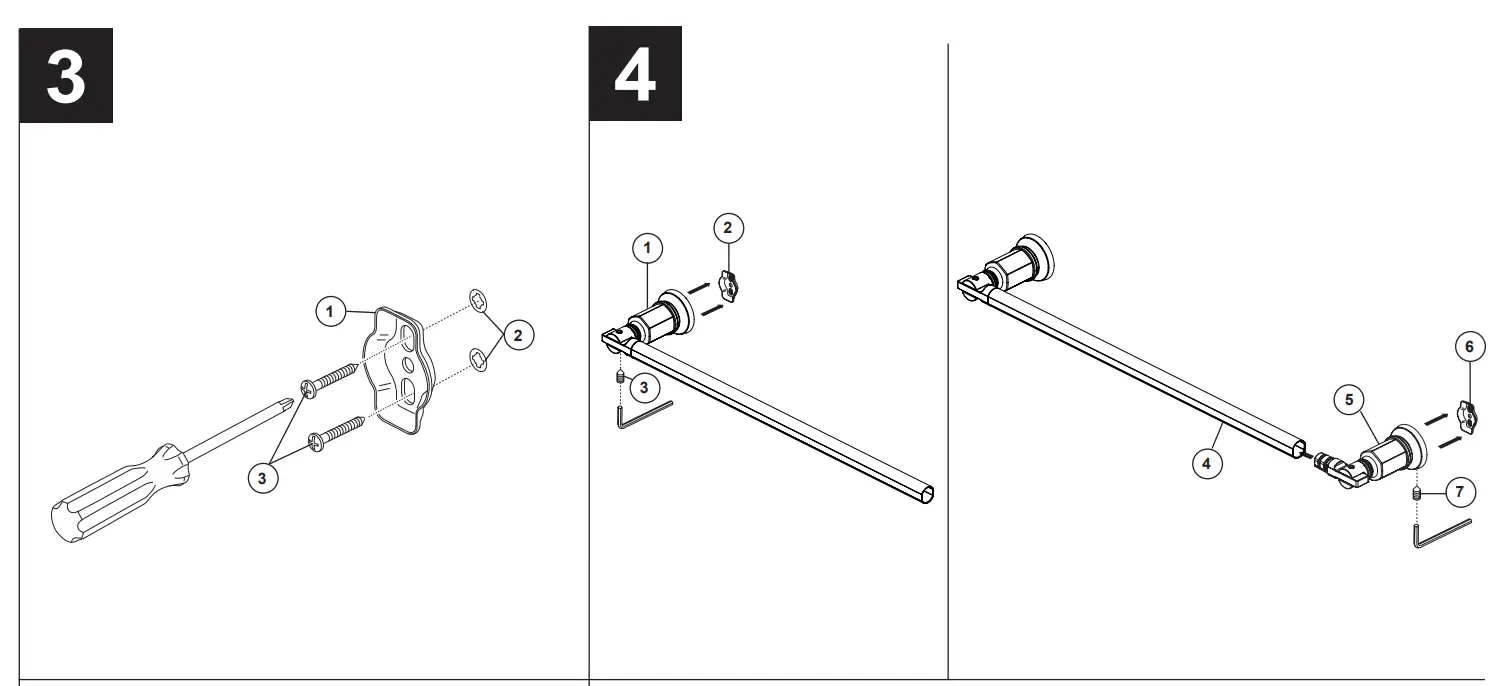 3

1

2

3

4

1

2

3

4

5

6

7