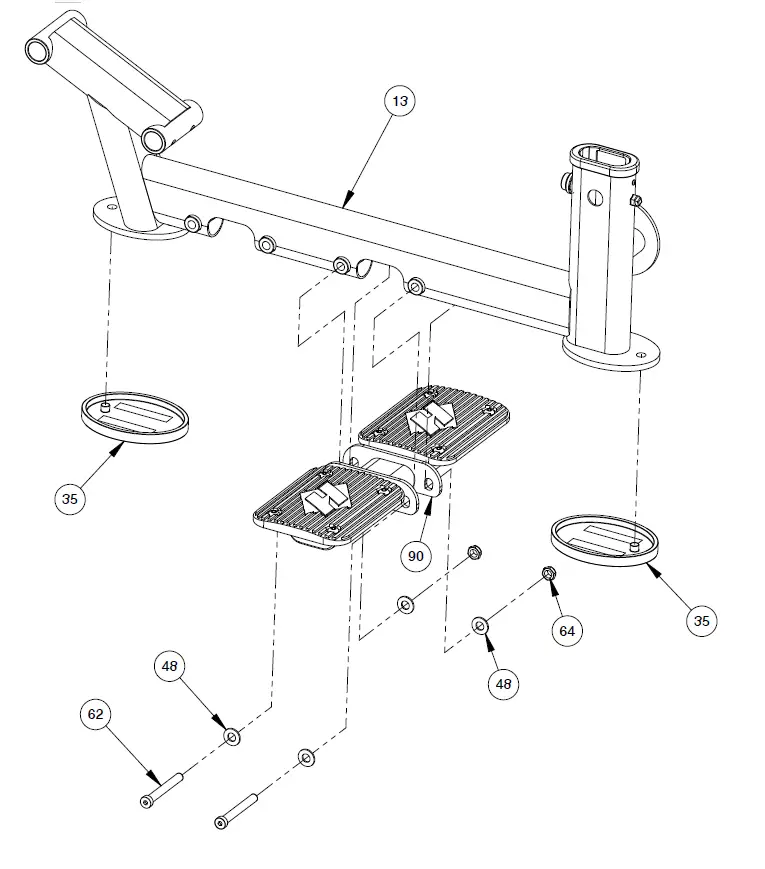 13

35

90

35

64

48

48

62