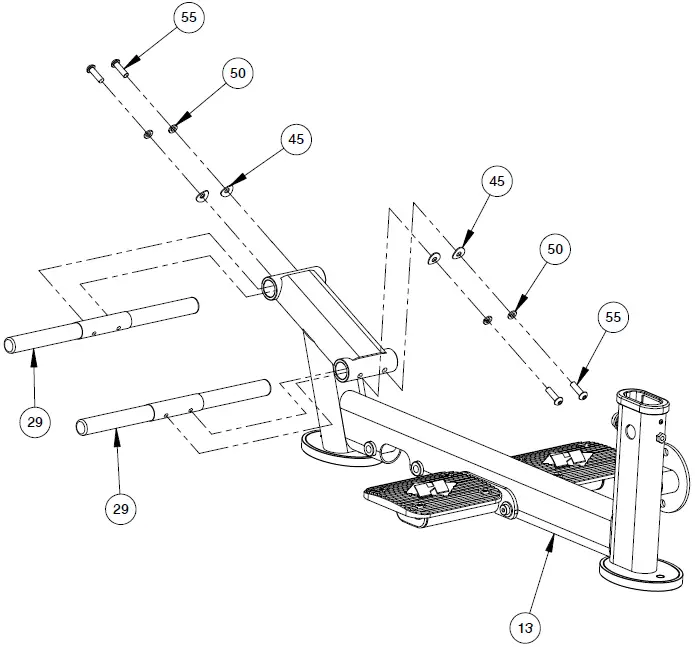 55
50
45
45
50
55
29
29
13