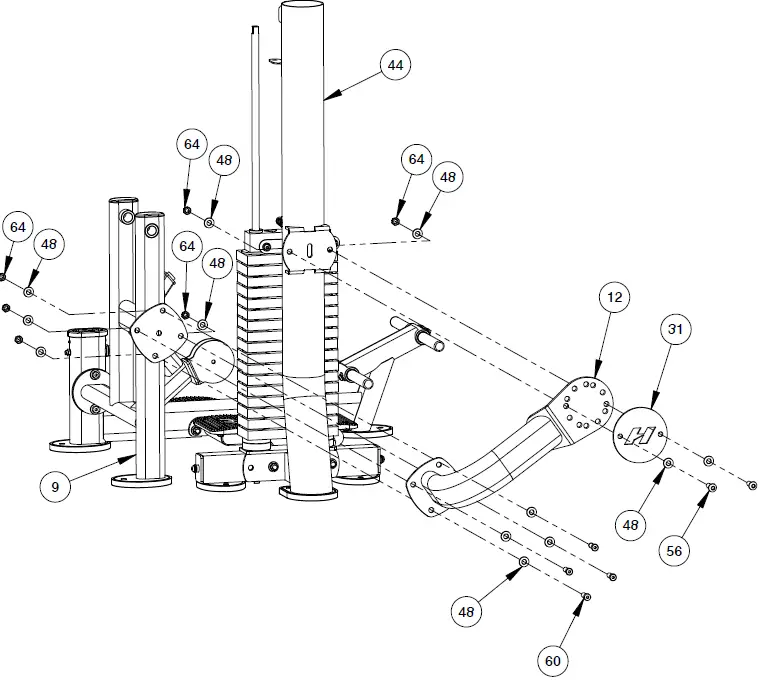 44
64
48
64
48
64
48
64
48
12
31
9
48
56
48
60