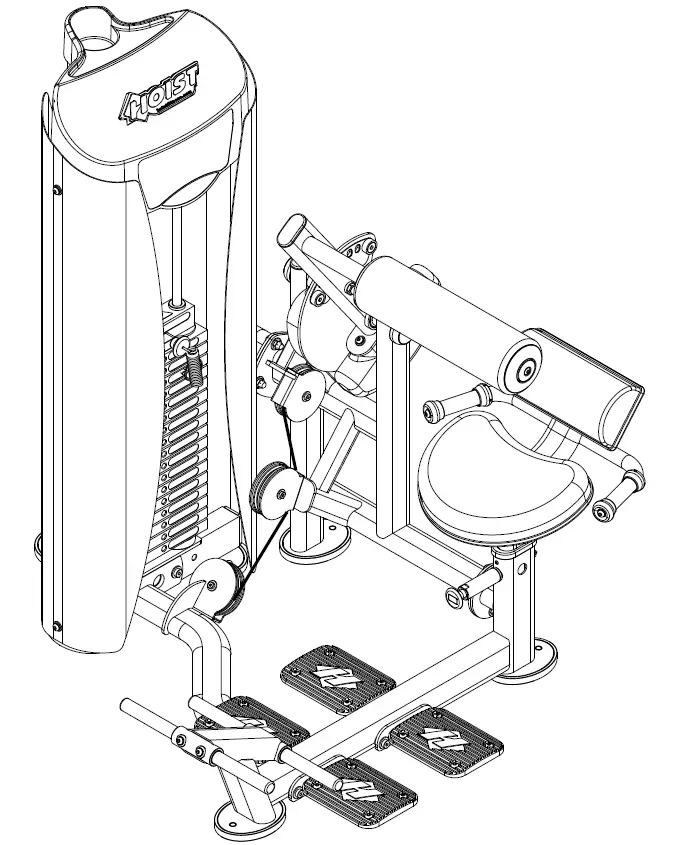 HOIST