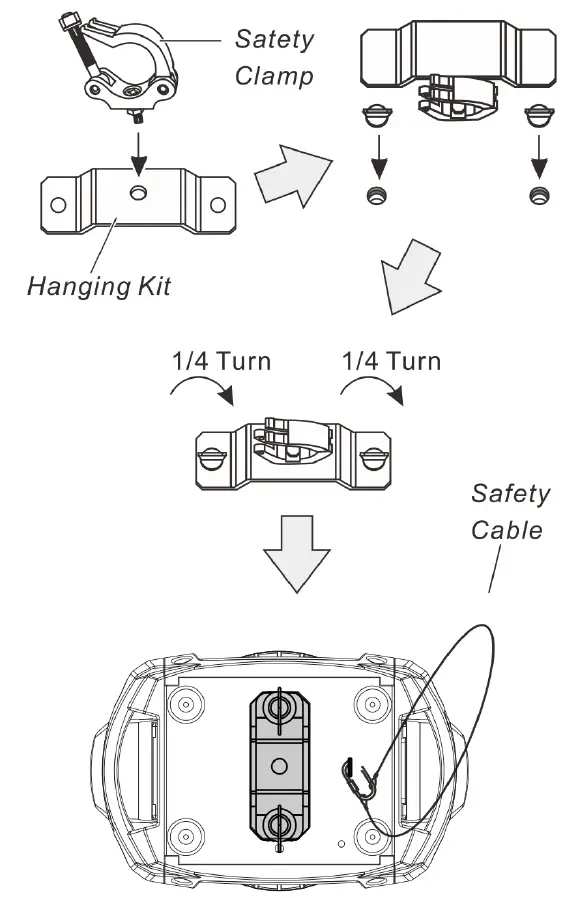 Satety Clamp

Hanging Kit

1/4 Turn

1/4 Turn

Safety Cable