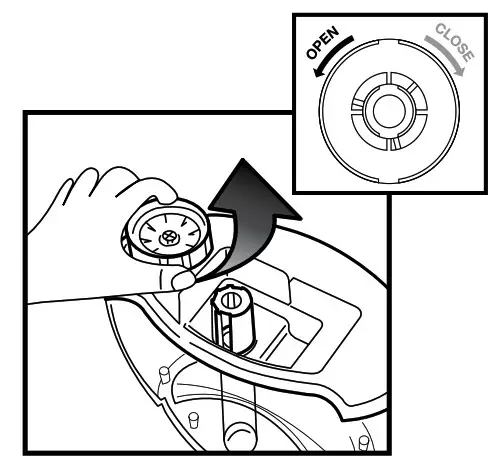 OPEN
CLOSE