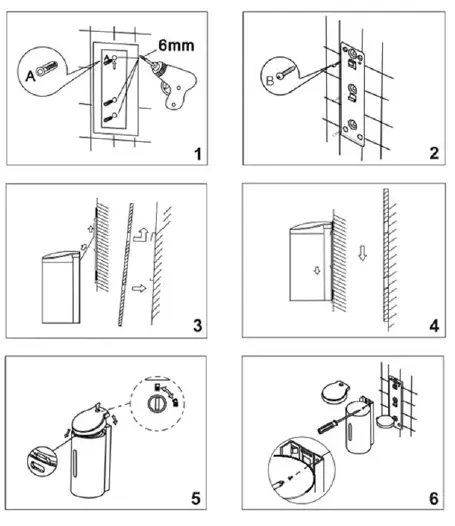 A
A
6mm
1

B
2

3

4

5

6