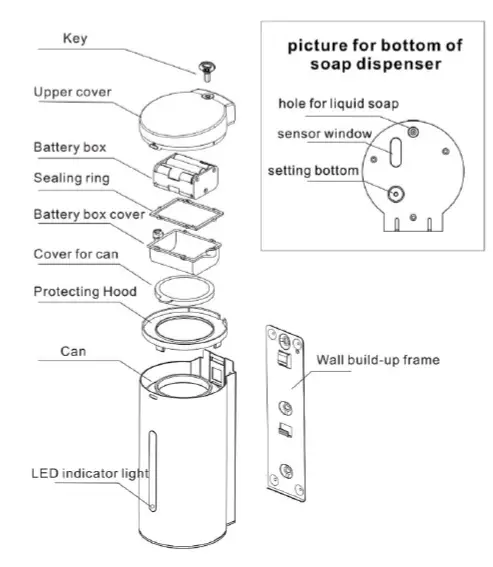 Key

Upper cover

Battery box

Sealing ring

Battery box cover

Cover for can

Protecting Hood

Can

LED indicator light

picture for bottom of soap dispenser

hole for liquid soap

sensor window

setting bottom

Wall build-up frame