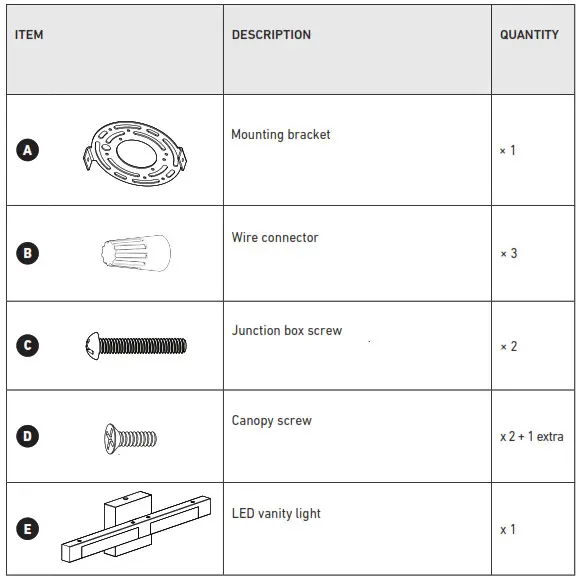 | ITEM | DESCRIPTION | QUANTITY |
|---|---|---|
| A | Mounting bracket | × 1 |
| B | Wire connector | × 3 |
| C | Junction box screw | × 2 |
| D | Canopy screw | x 2 + 1 extra |
| E | LED vanity light | x 1 |