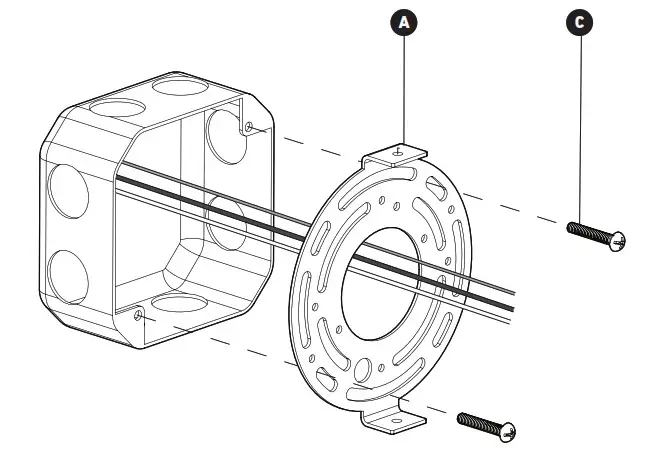 A

C