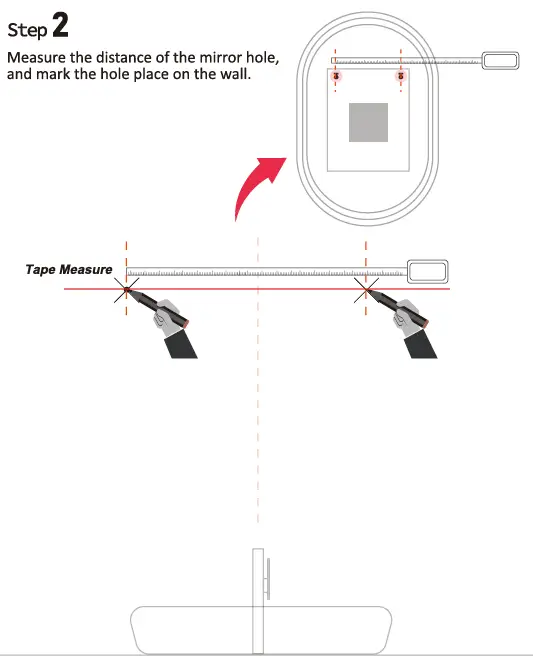 Step 2

Measure the distance of the mirror hole, and mark the hole place on the wall.

Tape Measure