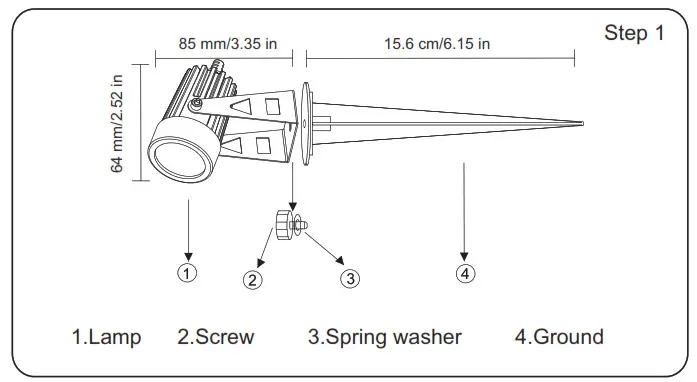 Step 1

85 mm/3.35 in

15.6 cm/6.15 in

64 mm/2.52 in

1

2

3

4

1.Lamp 2.Screw 3.Spring washer 4.Ground