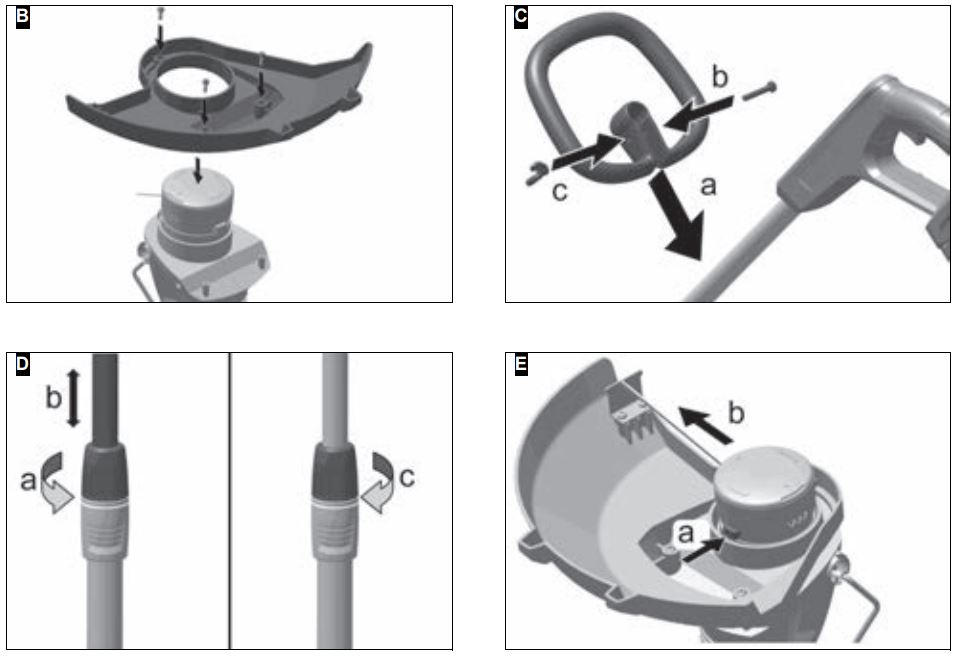 B

C

b

c

a

D

b

a

c

E

b

a