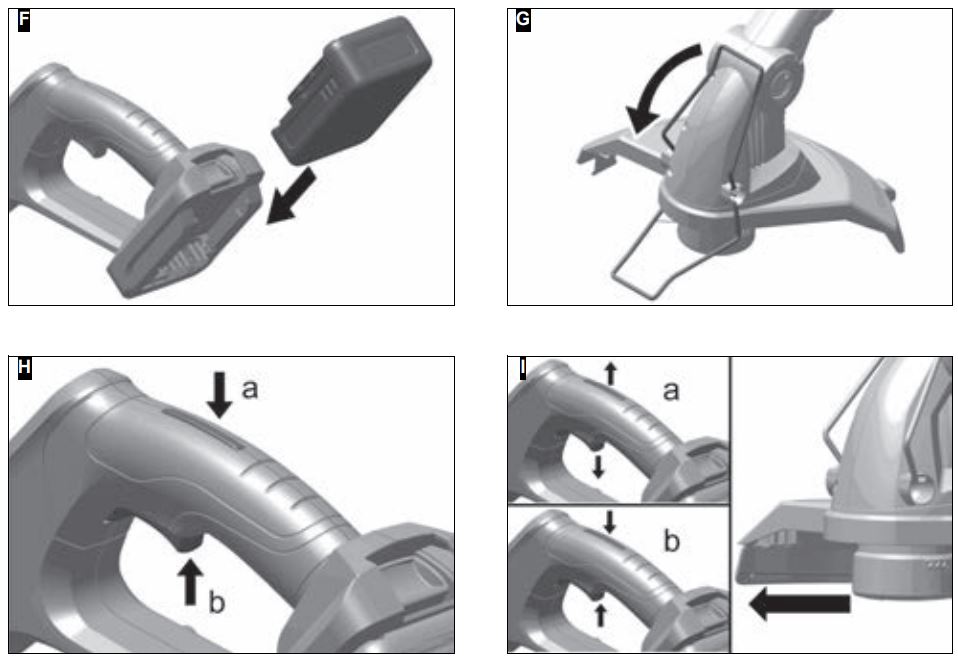 F

G

H

a

b

I

a

b