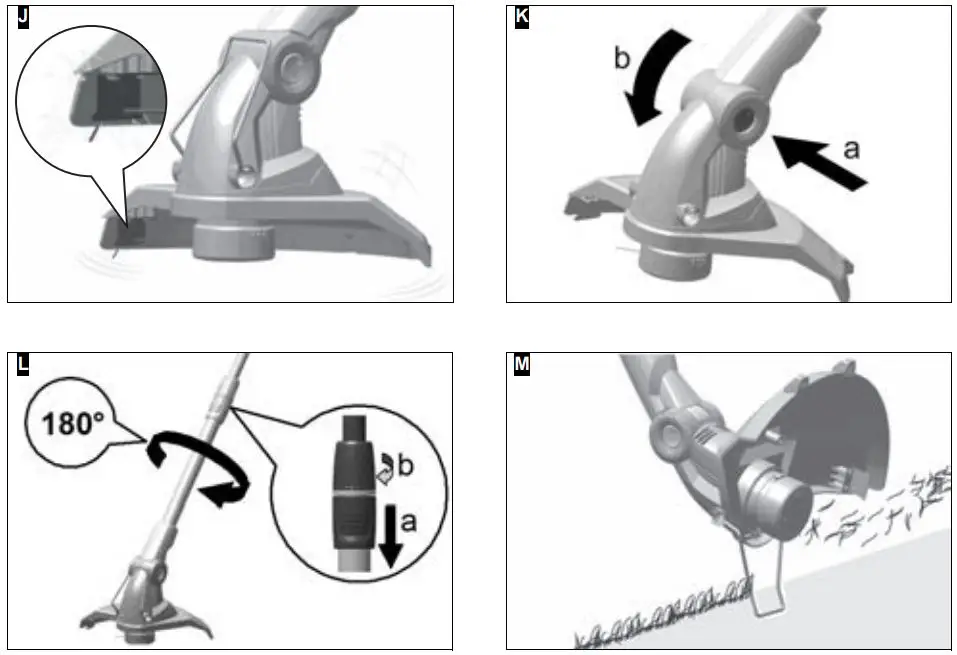 J

K

b

a

L

180°

b

a

M