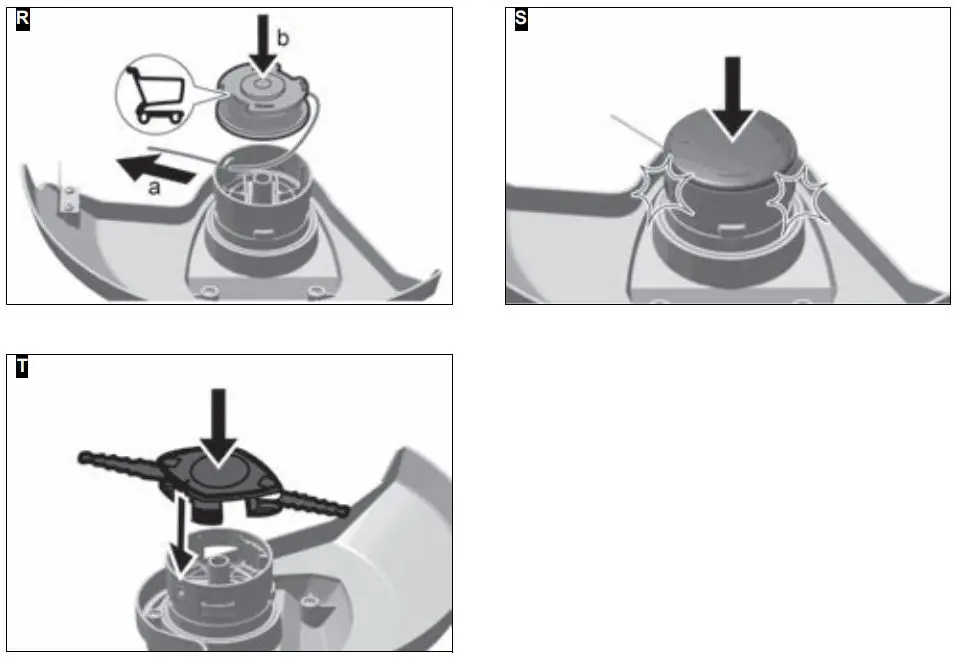 R
b
a
S
T