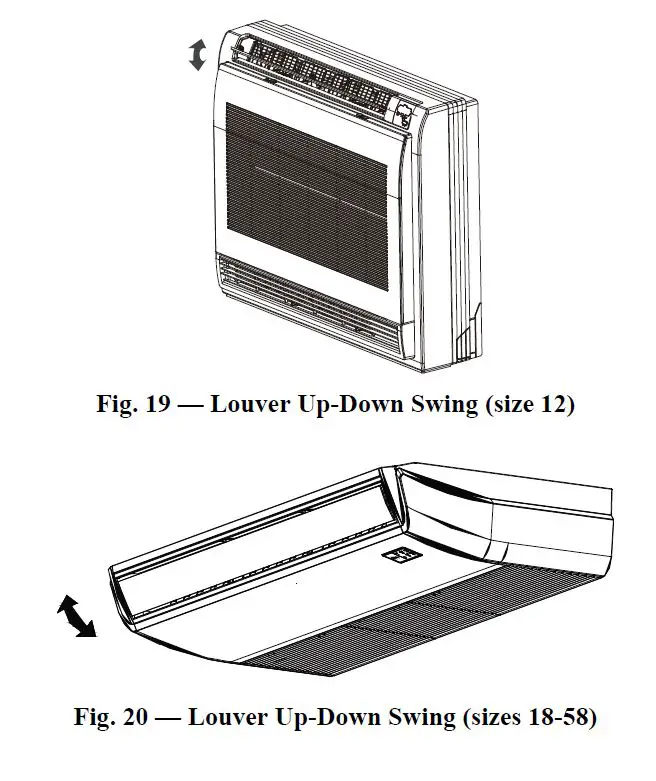 Fig. 19 — Louver Up-Down Swing (size 12)

Fig. 20 — Louver Up-Down Swing (sizes 18-58)