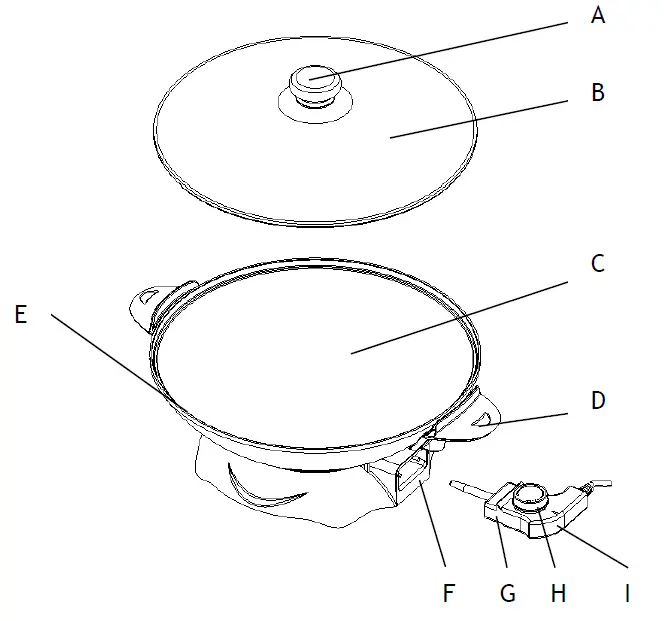 A
B
C
E
D
F
G
H
I