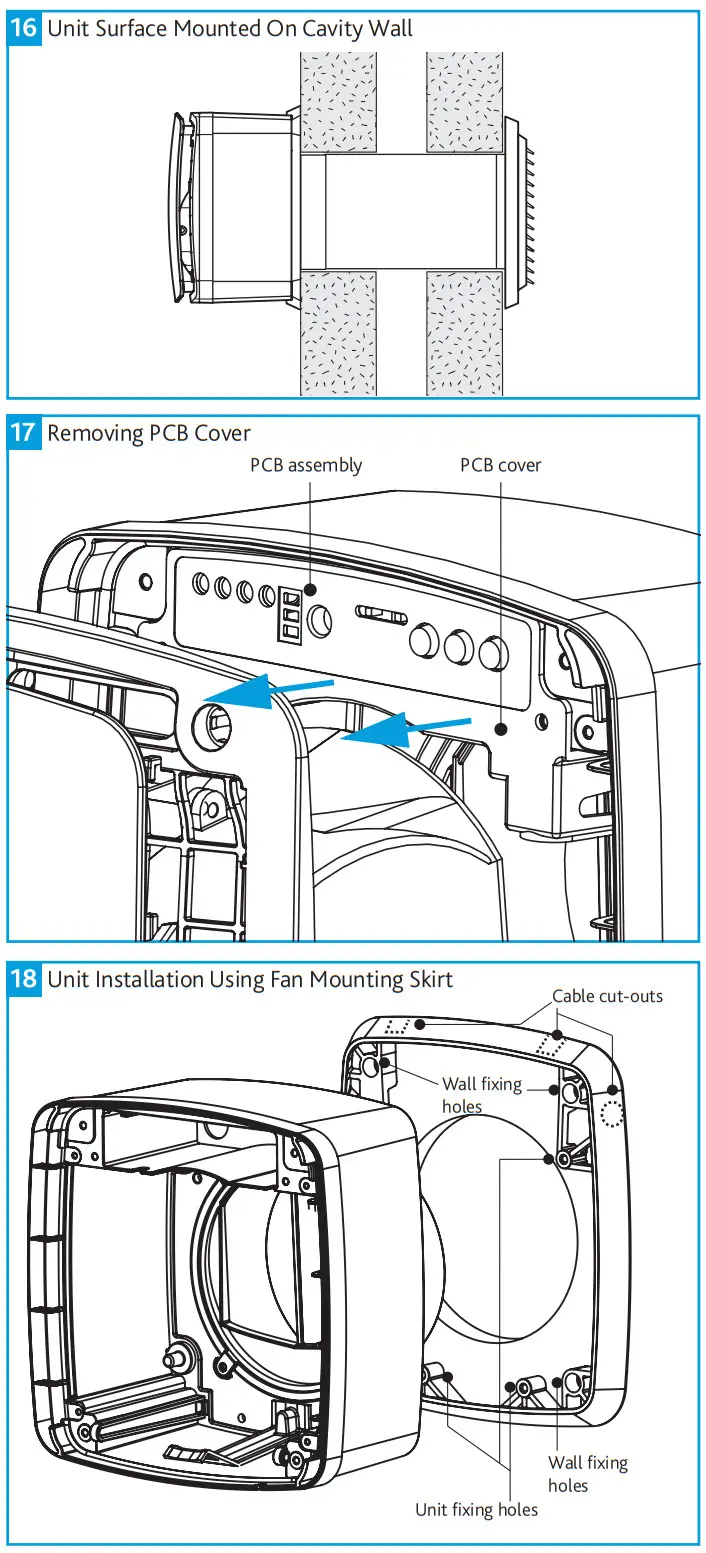 16 Unit Surface Mounted On Cavity Wall

17 Removing PCB Cover

PCB assembly

PCB cover

18 Unit Installation Using Fan Mounting Skirt

Cable cut-outs

Wall fixing holes

Wall fixing holes

Unit fixing holes