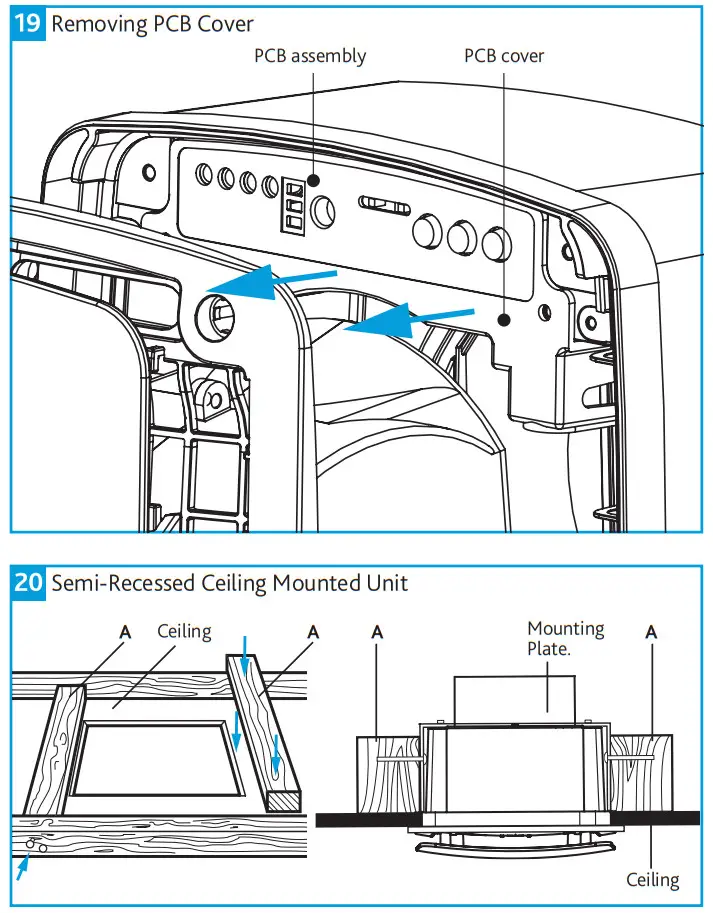 19 Removing PCB Cover

PCB assembly

PCB cover

20 Semi-Recessed Ceiling Mounted Unit

A

Ceiling

A

A

Mounting Plate.

A

Ceiling