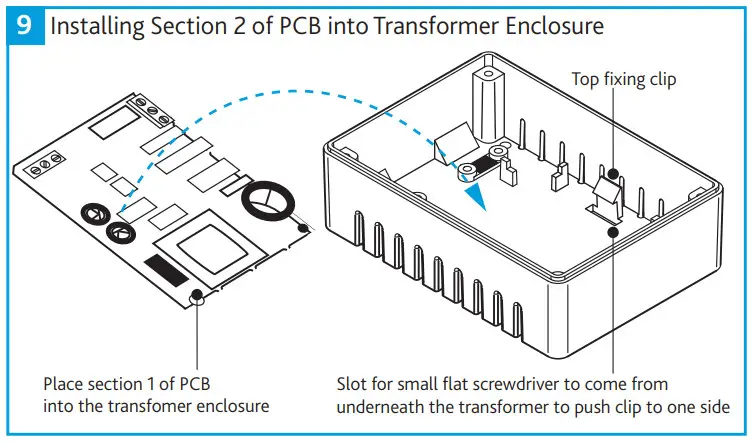 9 Installing Section 2 of PCB into Transformer Enclosure

Top fixing clip

Place section 1 of PCB into the transfomer enclosure

Slot for small flat screwdriver to come from underneath the transformer to push clip to one side