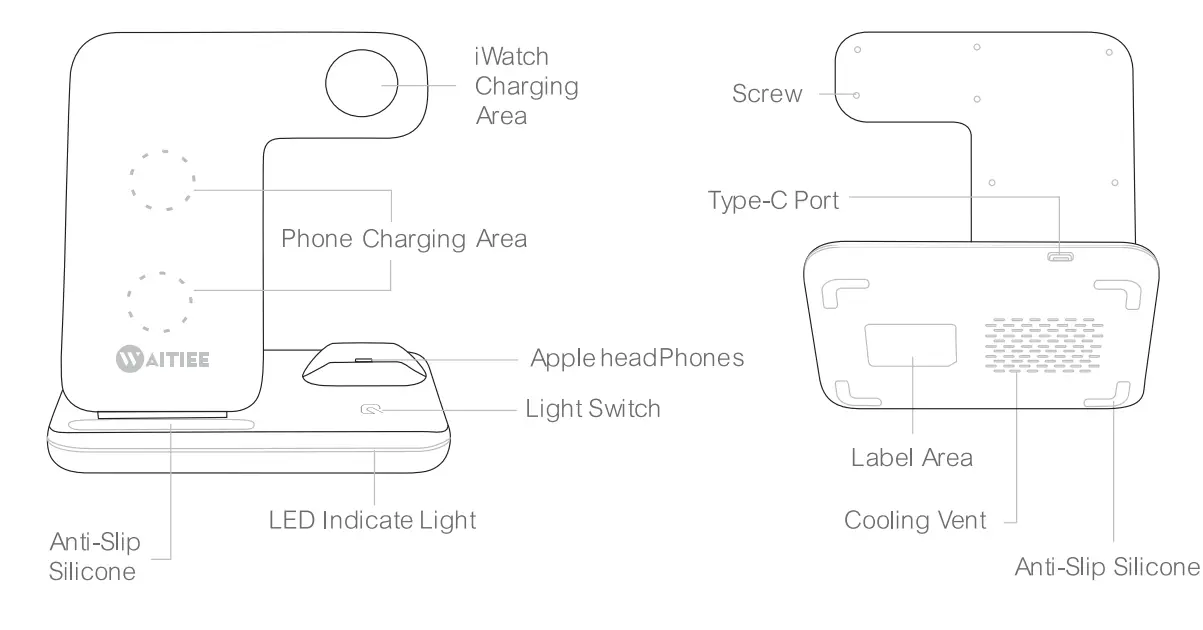 iWatch Charging Area

Phone Charging Area

WAITIEE

Apple headPhones

Light Switch

LED Indicate Light

Anti-Slip Silicone

Screw

Type-C Port

Label Area

Cooling Vent

Anti-Slip Silicone