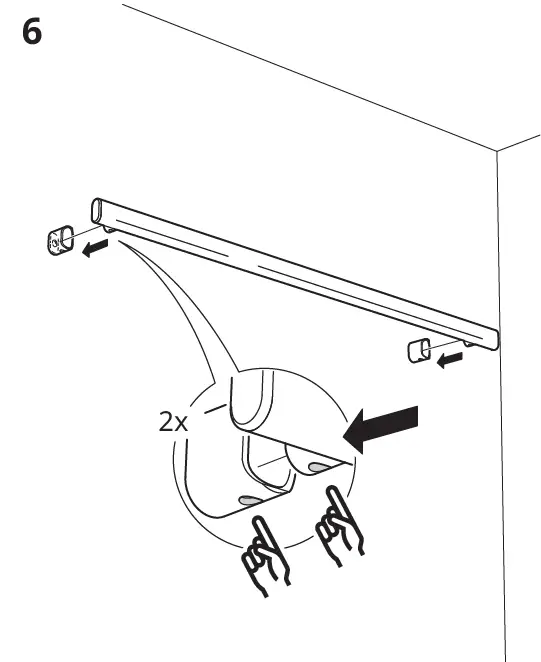 6

2x